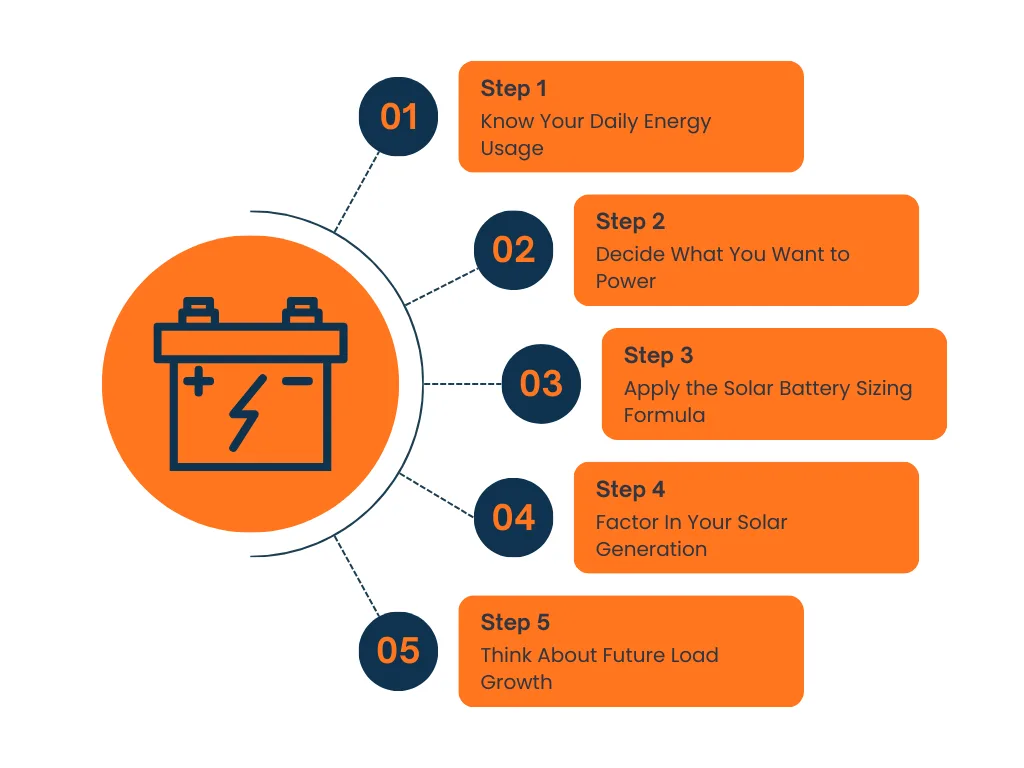 01

Step 1
Know Your Daily Energy Usage

02

Step 2
Decide What You Want to Power

03

Step 3
Apply the Solar Battery Sizing Formula

04

Step 4
Factor In Your Solar Generation

05

Step 5
Think About Future Load Growth